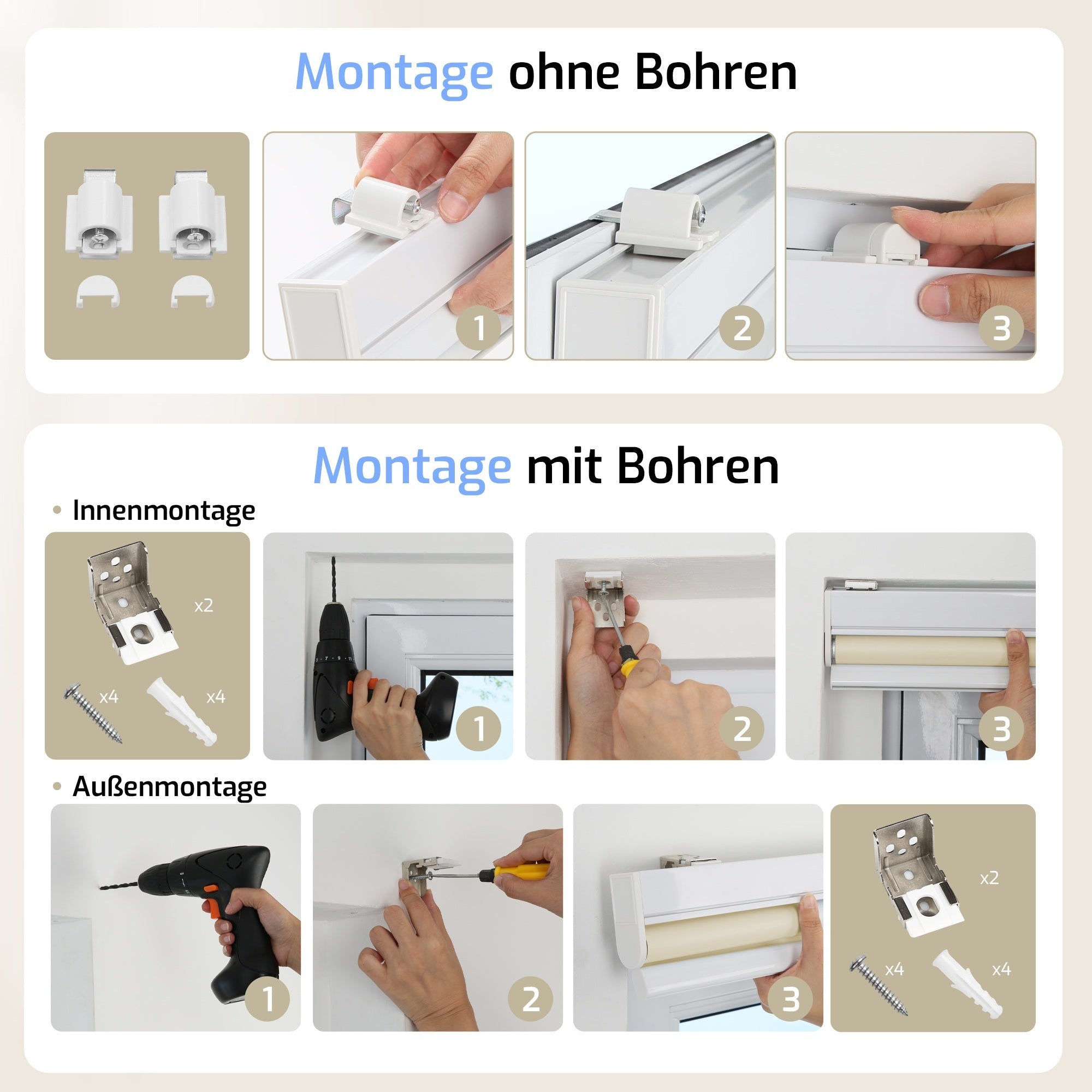 Montage ohne Bohren

1

2

3

Montage mit Bohren

• Innenmontage

x2

x4

x4

1

2

3

• Außenmontage

1

2

3

x2

x4

x4