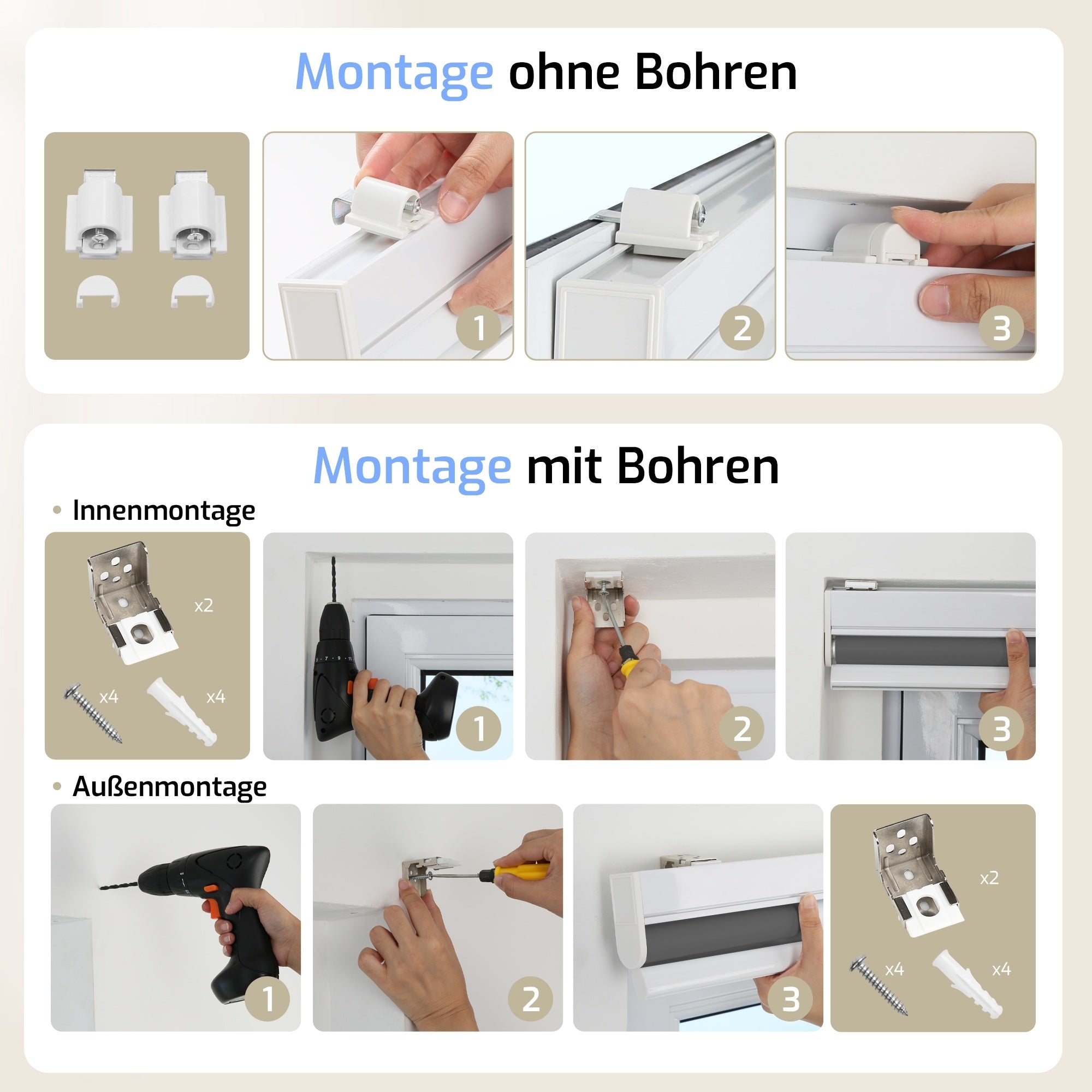 Montage ohne Bohren

1

2

3

Montage mit Bohren

• Innenmontage

x2

x4

x4

1

2

3

• Außenmontage

1

2

3

x2

x4

x4