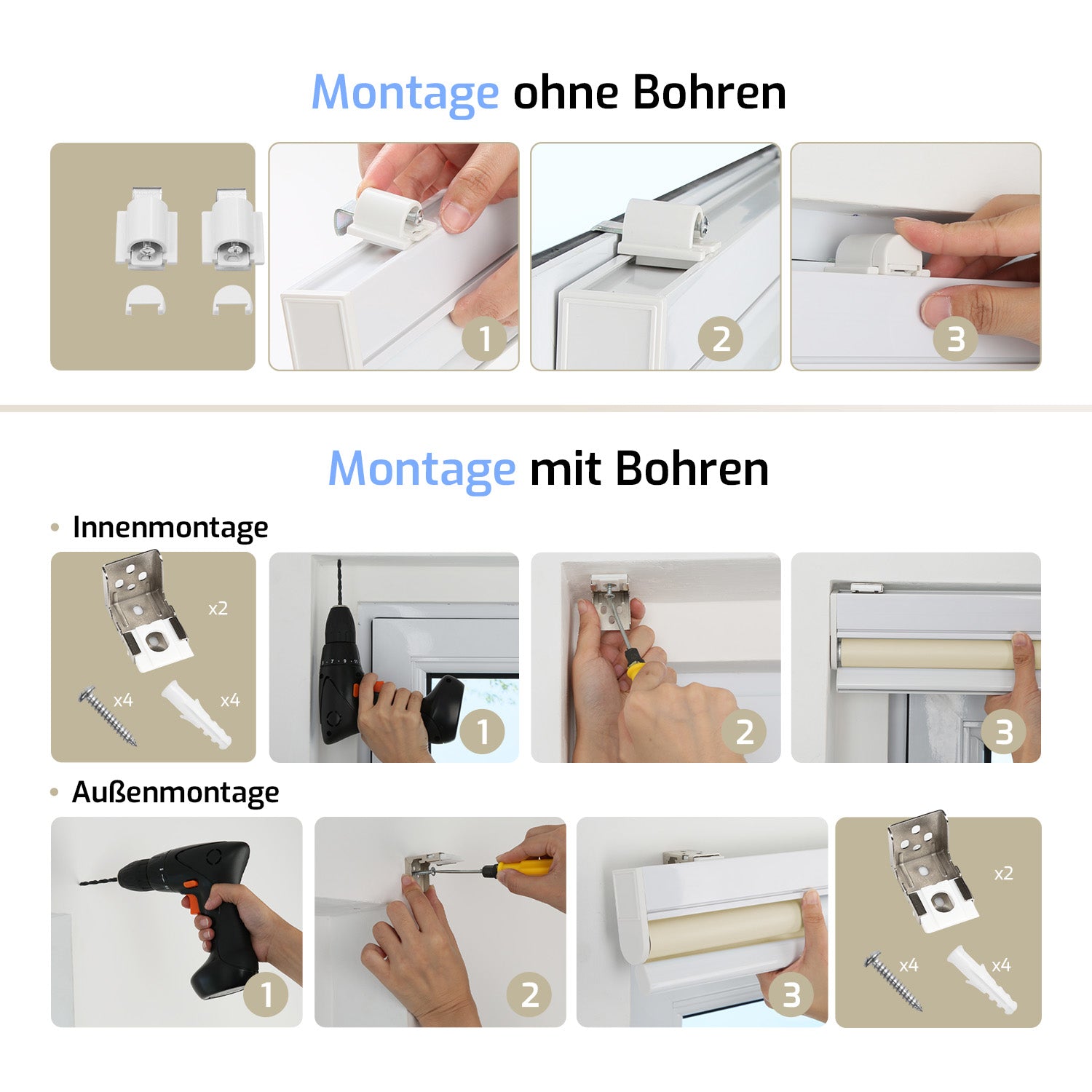 Montage ohne Bohren

1

2

3

Montage mit Bohren

• Innenmontage

x2

x4

x4

1

2

3

• Außenmontage

1

2

3

x2

x4

x4