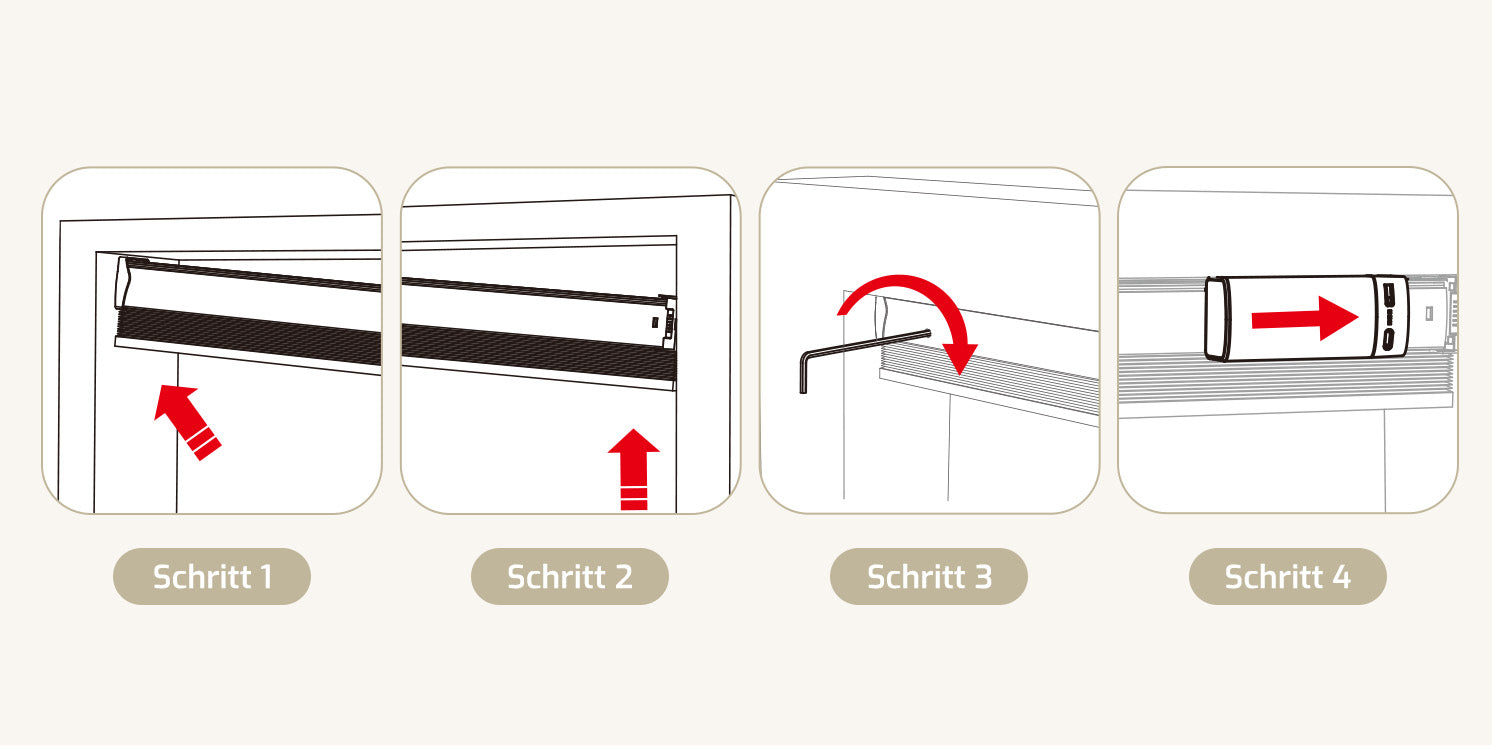 Schritt 1

Schritt 2

Schritt 3

Schritt 4