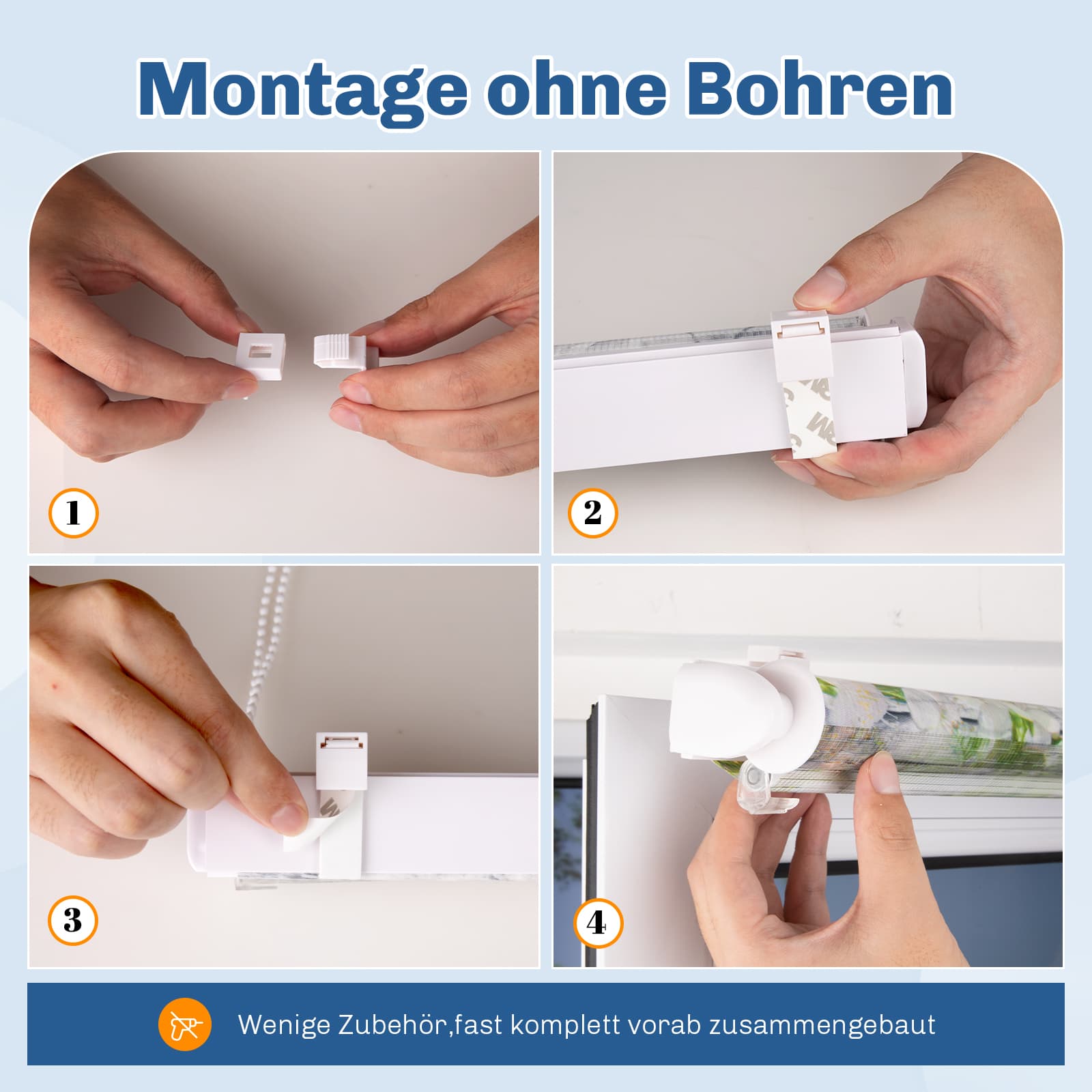 Montage ohne Bohren

1

2

3

4

Wenige Zubehör,fast komplett vorab zusammengebaut