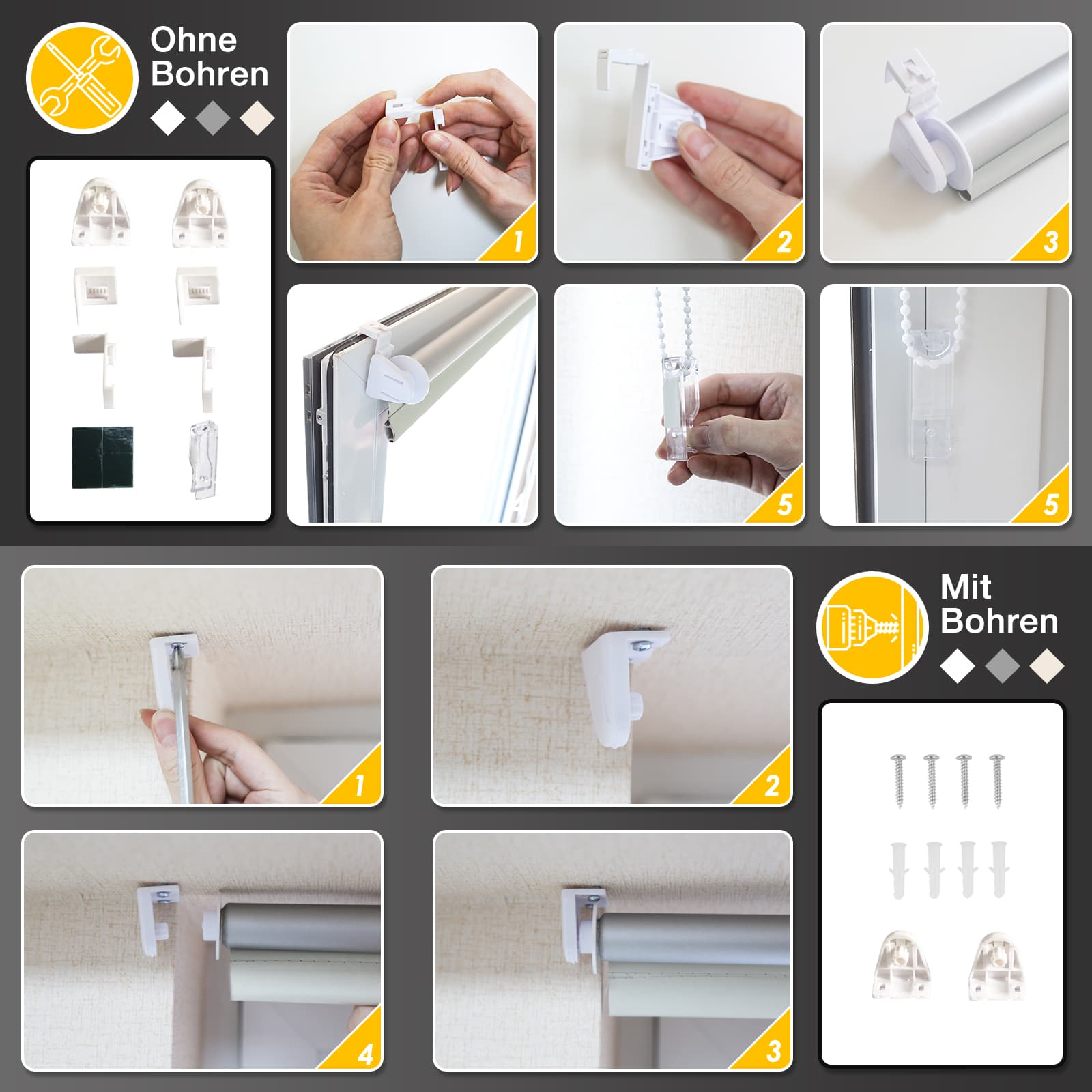 Ohne Bohren

1

2

3

4

5

5

1

2

Mit Bohren

4

3