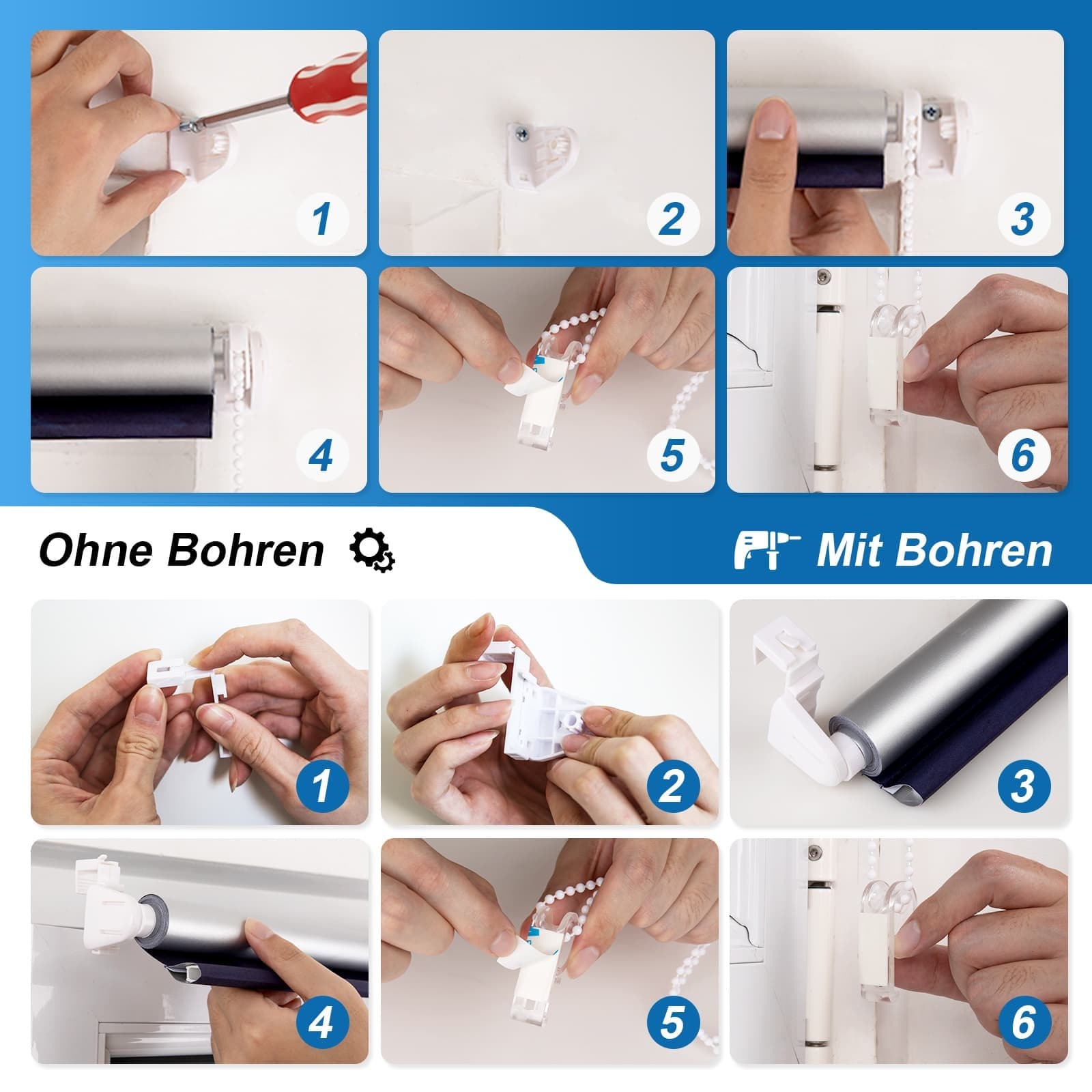 1
2
3
4
5
6

Ohne Bohren

Mit Bohren

1
2
3
4
5
6