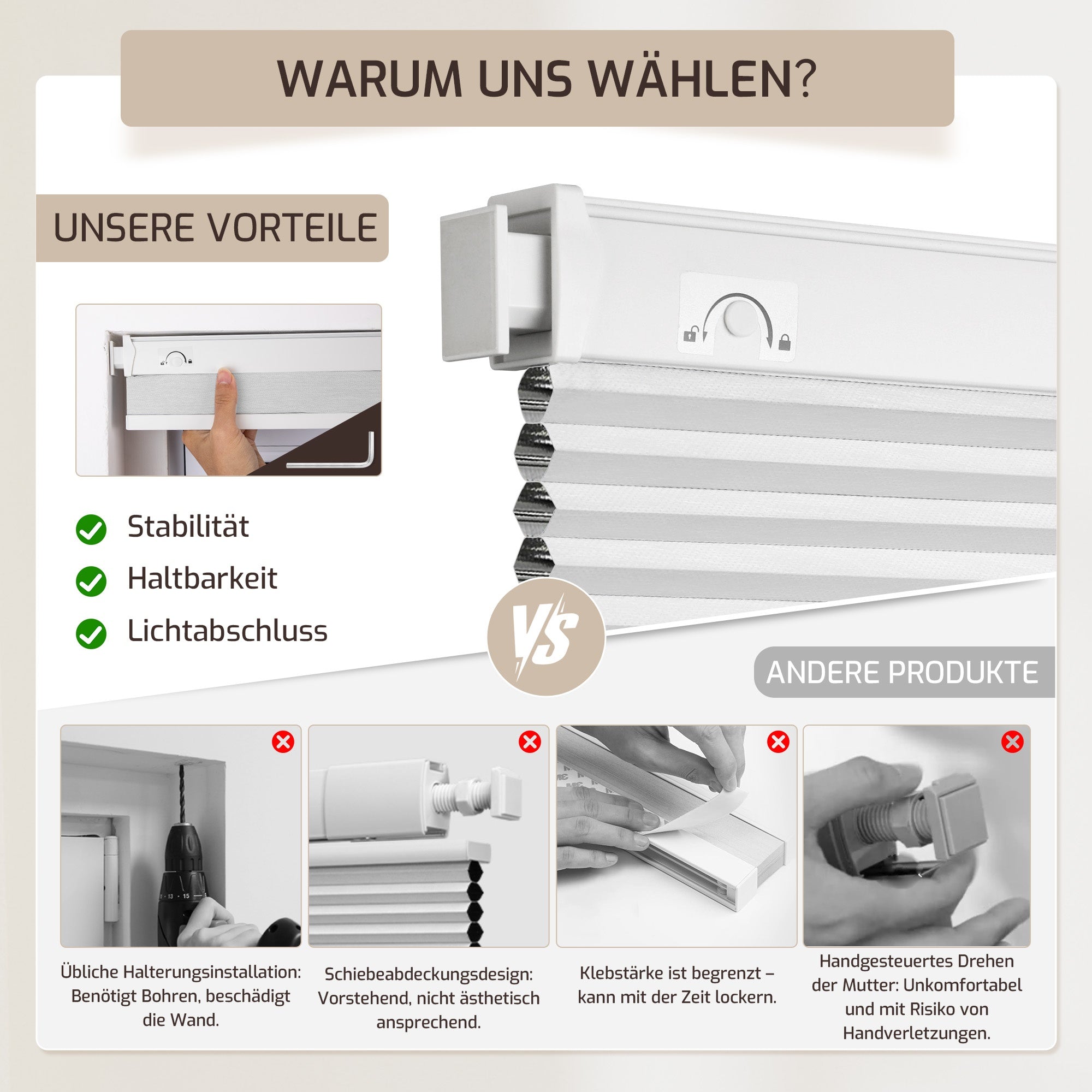 WARUM UNS WÄHLEN?

UNSERE VORTEILE

Stabilität

Haltbarkeit

Lichtabschluss

VS

ANDERE PRODUKTE

Übliche Halterungsinstallation: Benötigt Bohren, beschädigt die Wand.

Schiebeabdeckungsdesign: Vorstehend, nicht ästhetisch ansprechend.

Klebstärke ist begrenzt – kann mit der Zeit lockern.

Handgesteuertes Drehen der Mutter: Unkomfortabel und mit Risiko von Handverletzungen.